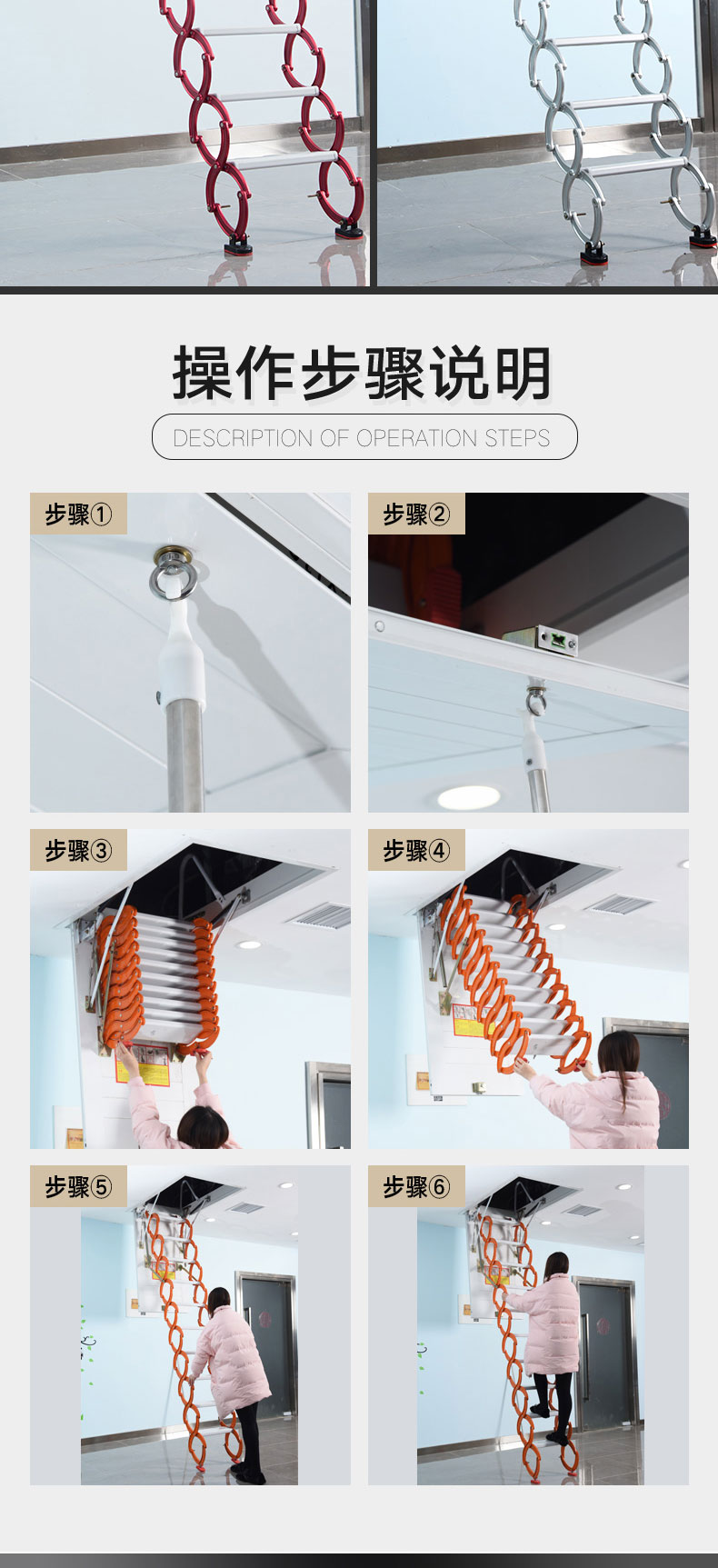 操作步骤说明

DESCRIPTION OF OPERATION STEPS

步骤①

步骤②

步骤③

步骤④

步骤⑤

步骤⑥